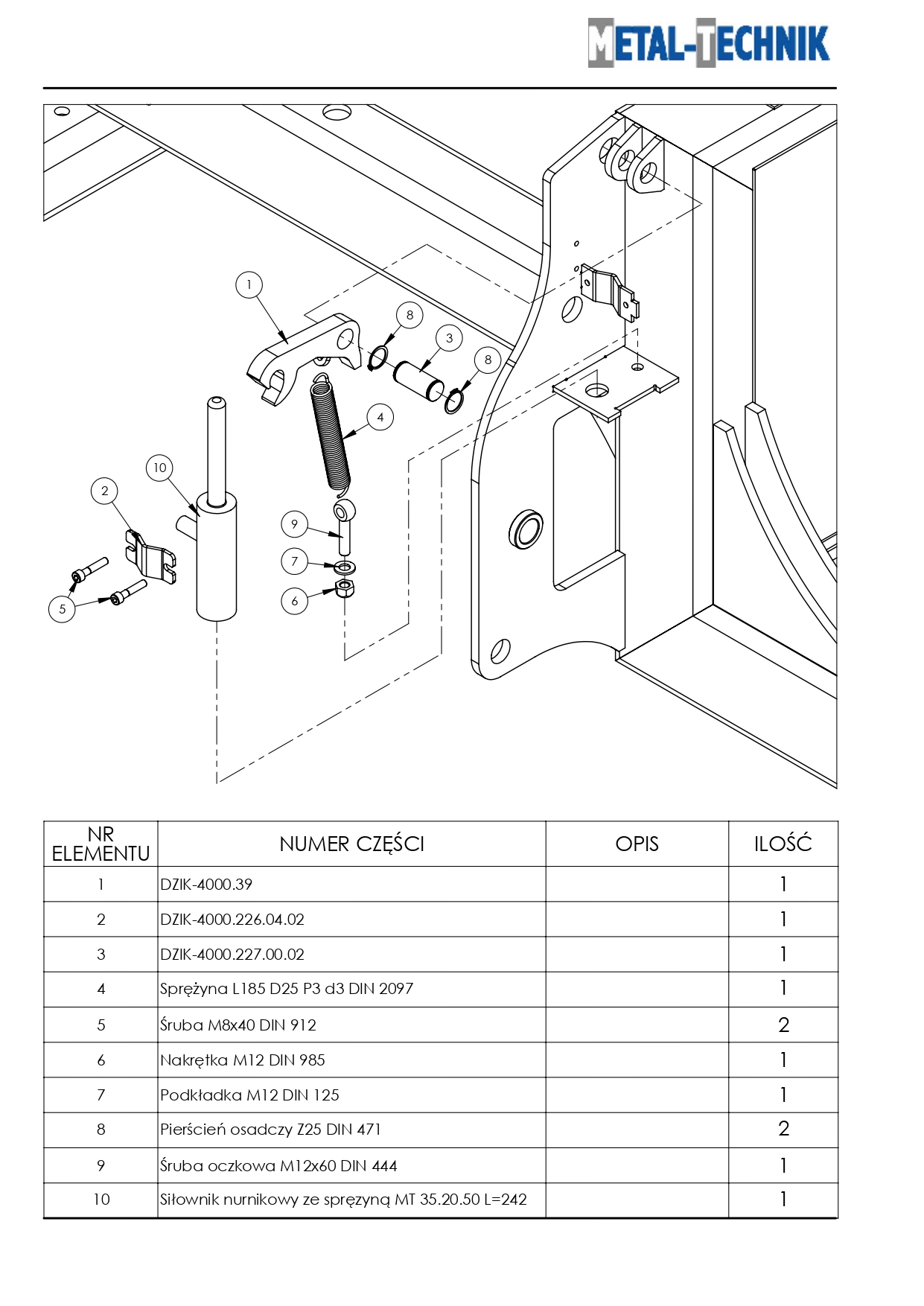 METAL-TECHNIK

1
8
3
8
4
10
2
9
7
6
5

| NR ELEMENTU | NUMER CZĘŚCI | OPIS | ILOŚĆ |
|---|---|---|---|
| 1 | DZIK-4000.39 | | 1 |
| 2 | DZIK-4000.226.04.02 | | 1 |
| 3 | DZIK-4000.227.00.02 | | 1 |
| 4 | Sprężyna L185 D25 P3 d3 DIN 2097 | | 1 |
| 5 | Śruba M8x40 DIN 912 | | 2 |
| 6 | Nakrętka M12 DIN 985 | | 1 |
| 7 | Podkładka M12 DIN 125 | | 1 |
| 8 | Pierścień osadczy Z25 DIN 471 | | 2 |
| 9 | Śruba oczkowa M12x60 DIN 444 | | 1 |
| 10 | Siłownik nurnikowy ze sprężyną MT 35.20.50 L=242 | | 1 |